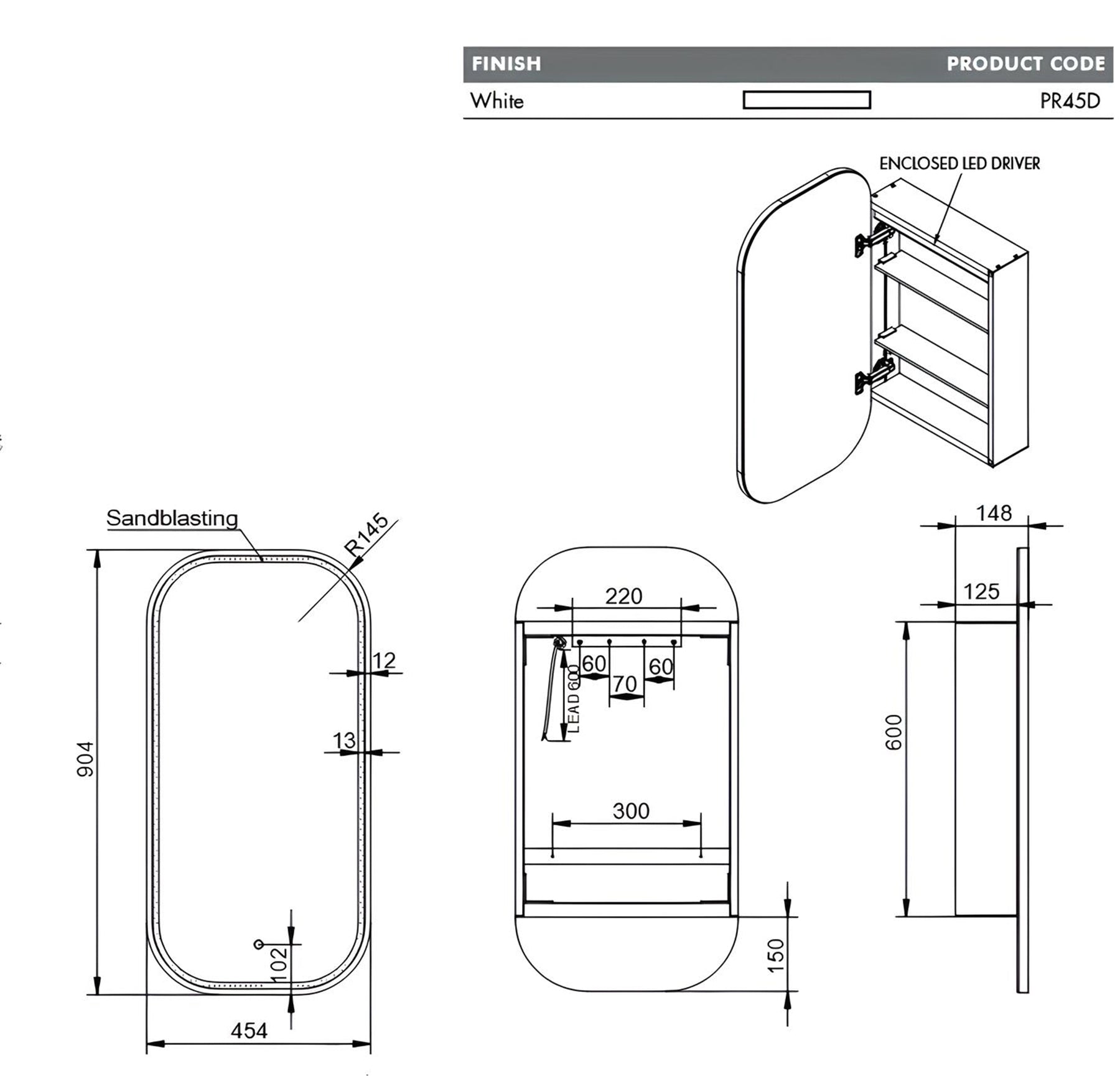 | FINISH | PRODUCT CODE |
|---|---|
| White | PR45D |

ENCLOSED LED DRIVER

Sandblasting
R145
12
13
904
102
454

220
60
70
60
LEAD 600
300
150

148
125
600